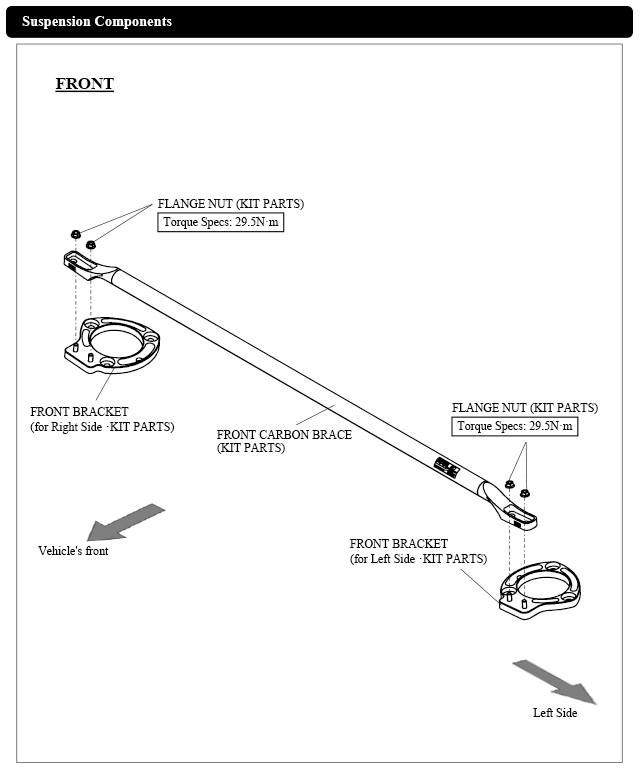 Suspension Components

FRONT

FLANGE NUT (KIT PARTS)
Torque Specs: 29.5N·m

FRONT BRACKET
(for Right Side ·KIT PARTS)

FRONT CARBON BRACE
(KIT PARTS)

FLANGE NUT (KIT PARTS)
Torque Specs: 29.5N·m

Vehicle's front

FRONT BRACKET
(for Left Side ·KIT PARTS)

Left Side