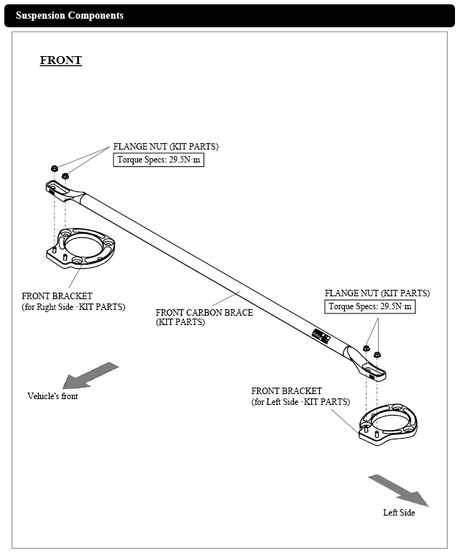 Suspension Components

FRONT

FLANGE NUT (KIT PARTS)
Torque Specs: 29.5N·m

FRONT BRACKET
(for Right Side ·KIT PARTS)

FRONT CARBON BRACE
(KIT PARTS)

FLANGE NUT (KIT PARTS)
Torque Specs: 29.5N·m

Vehicle's front

FRONT BRACKET
(for Left Side ·KIT PARTS)

Left Side