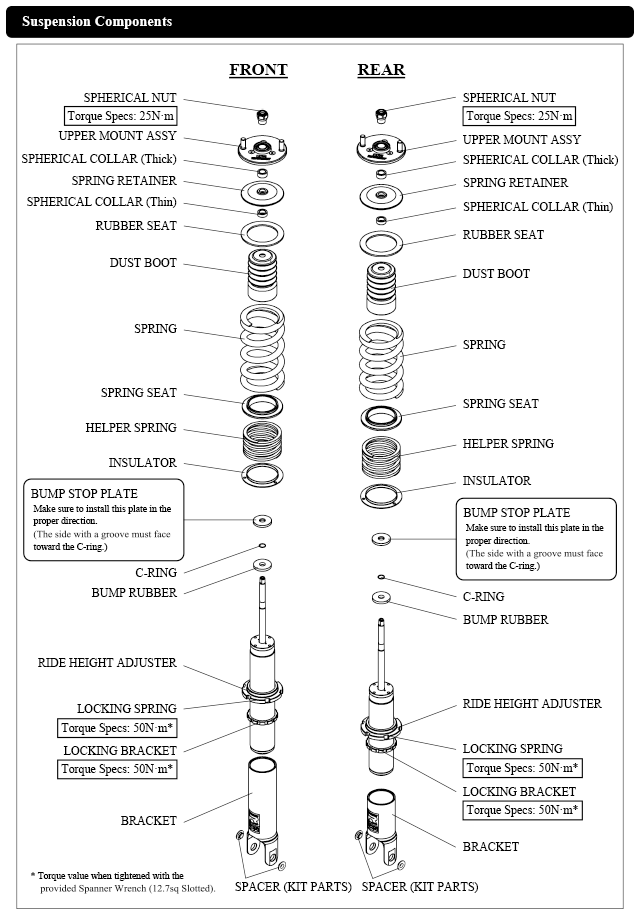 Suspension Components

FRONT

SPHERICAL NUT
Torque Specs: 25N·m
UPPER MOUNT ASSY
SPHERICAL COLLAR (Thick)
SPRING RETAINER
SPHERICAL COLLAR (Thin)
RUBBER SEAT
DUST BOOT
SPRING
SPRING SEAT
HELPER SPRING
INSULATOR
BUMP STOP PLATE
Make sure to install this plate in the proper direction.
(The side with a groove must face toward the C-ring.)
C-RING
BUMP RUBBER
RIDE HEIGHT ADJUSTER
LOCKING SPRING
Torque Specs: 50N·m*
LOCKING BRACKET
Torque Specs: 50N·m*
BRACKET
SPACER (KIT PARTS)

REAR

SPHERICAL NUT
Torque Specs: 25N·m
UPPER MOUNT ASSY
SPHERICAL COLLAR (Thick)
SPRING RETAINER
SPHERICAL COLLAR (Thin)
RUBBER SEAT
DUST BOOT
SPRING
SPRING SEAT
HELPER SPRING
INSULATOR
BUMP STOP PLATE
Make sure to install this plate in the proper direction.
(The side with a groove must face toward the C-ring.)
C-RING
BUMP RUBBER
RIDE HEIGHT ADJUSTER
LOCKING SPRING
Torque Specs: 50N·m*
LOCKING BRACKET
Torque Specs: 50N·m*
BRACKET
SPACER (KIT PARTS)

* Torque value when tightened with the provided Spanner Wrench (12.7sq Slotted).