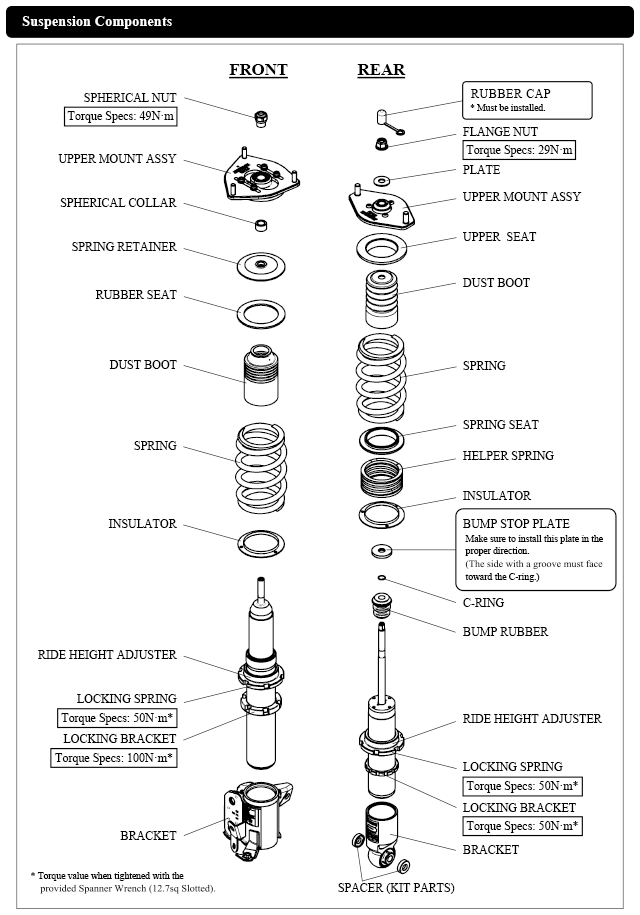 Suspension Components

FRONT

SPHERICAL NUT
Torque Specs: 49N·m

UPPER MOUNT ASSY

SPHERICAL COLLAR

SPRING RETAINER

RUBBER SEAT

DUST BOOT

SPRING

INSULATOR

RIDE HEIGHT ADJUSTER

LOCKING SPRING
Torque Specs: 50N·m*

LOCKING BRACKET
Torque Specs: 100N·m*

BRACKET

* Torque value when tightened with the provided Spanner Wrench (12.7sq Slotted).

REAR

RUBBER CAP
* Must be installed.

FLANGE NUT
Torque Specs: 29N·m

PLATE

UPPER MOUNT ASSY

UPPER SEAT

DUST BOOT

SPRING

SPRING SEAT

HELPER SPRING

INSULATOR

BUMP STOP PLATE
Make sure to install this plate in the proper direction.
(The side with a groove must face toward the C-ring.)

C-RING

BUMP RUBBER

RIDE HEIGHT ADJUSTER

LOCKING SPRING
Torque Specs: 50N·m*

LOCKING BRACKET
Torque Specs: 50N·m*

BRACKET

SPACER (KIT PARTS)