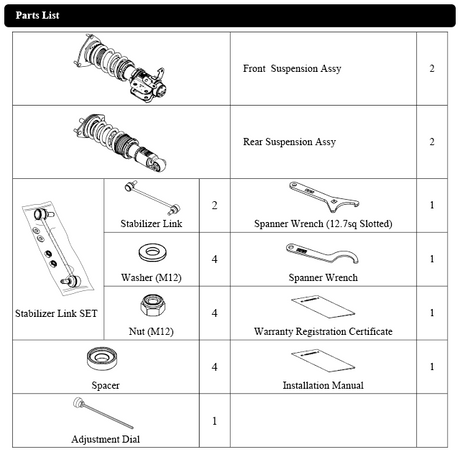 Parts List

| | | | | |
|---|---|---|---|---|
| | | | Front Suspension Assy | 2 |
| | | | Rear Suspension Assy | 2 |
| Stabilizer Link SET | Stabilizer Link | 2 | Spanner Wrench (12.7sq Slotted) | 1 |
| | Washer (M12) | 4 | Spanner Wrench | 1 |
| | Nut (M12) | 4 | Warranty Registration Certificate | 1 |
| Spacer | | 4 | Installation Manual | 1 |
| Adjustment Dial | | 1 | | |