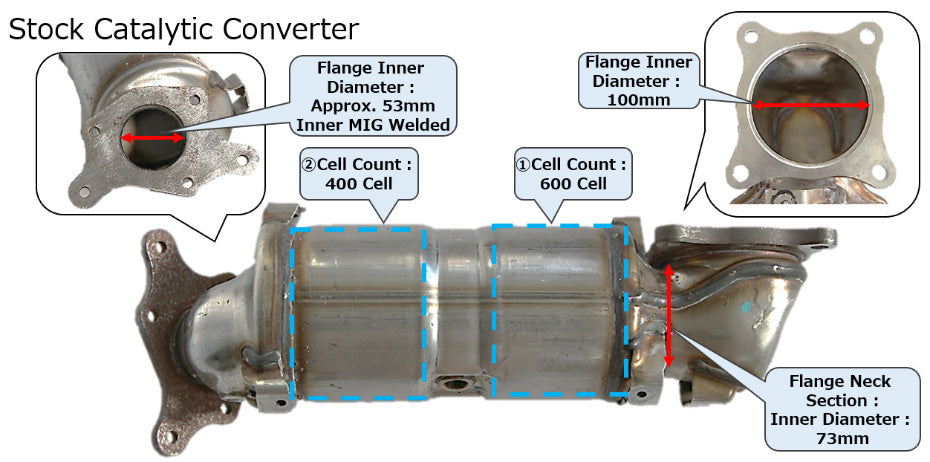 Stock Catalytic Converter

Flange Inner Diameter : Approx. 53mm Inner MIG Welded

Flange Inner Diameter : 100mm

②Cell Count : 400 Cell

①Cell Count : 600 Cell

Flange Neck Section : Inner Diameter : 73mm